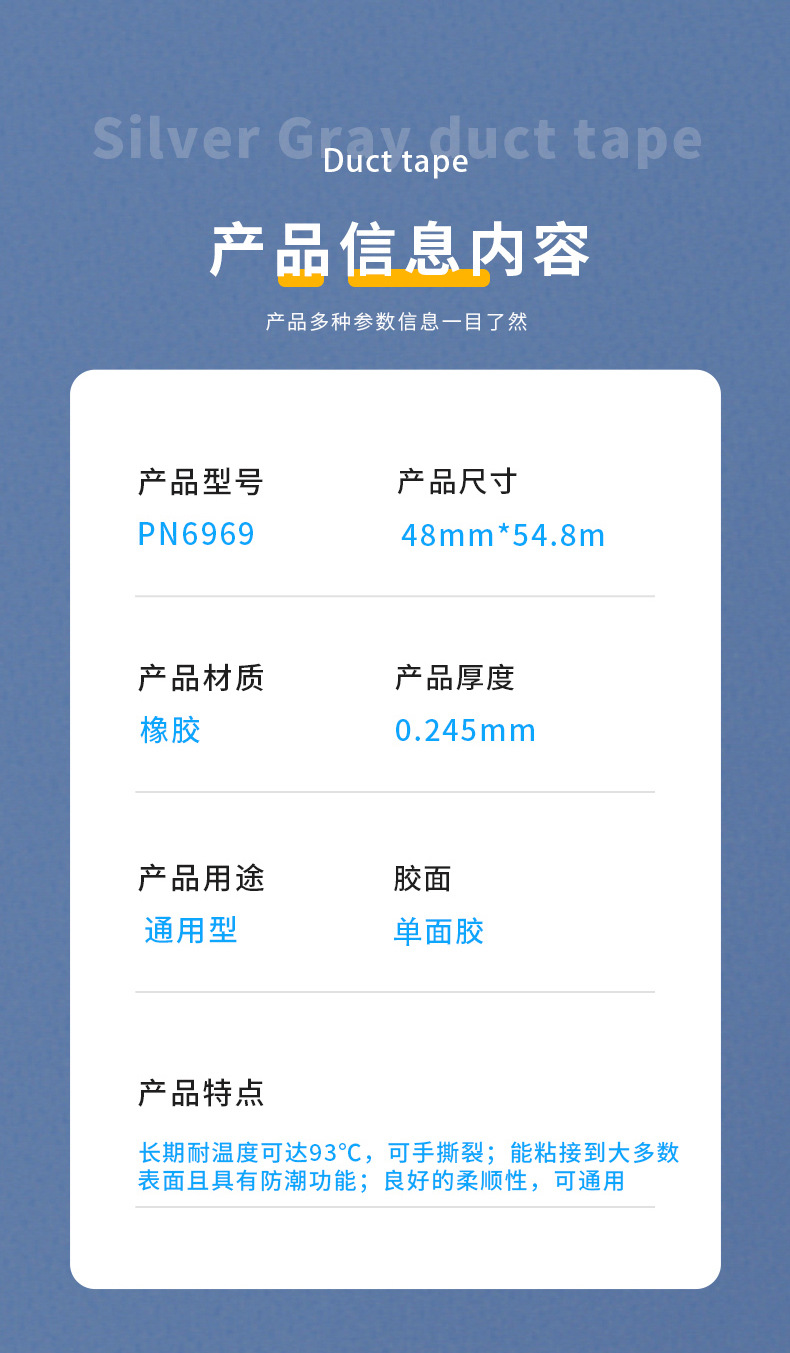 Silver Gray duct tape

Duct tape

产品信息内容

产品多种参数信息一目了然

产品型号
PN6969

产品尺寸
48mm*54.8m

产品材质
橡胶

产品厚度
0.245mm

产品用途
通用型

胶面
单面胶

产品特点

长期耐温度可达93°C，可手撕裂；能粘接到大多数表面且具有防潮功能；良好的柔顺性，可通用